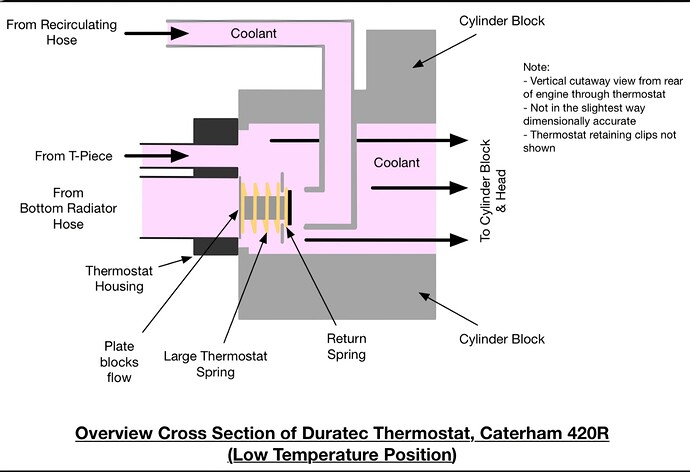 From Recirculating Hose

Coolant

Cylinder Block

Note:
- Vertical cutaway view from rear of engine through thermostat
- Not in the slightest way dimensionally accurate
- Thermostat retaining clips not shown

From T-Piece

Coolant

To Cylinder Block & Head

From Bottom Radiator Hose

Thermostat Housing

Plate blocks flow

Large Thermostat Spring

Return Spring

Cylinder Block

Overview Cross Section of Duratec Thermostat, Caterham 420R
(Low Temperature Position)