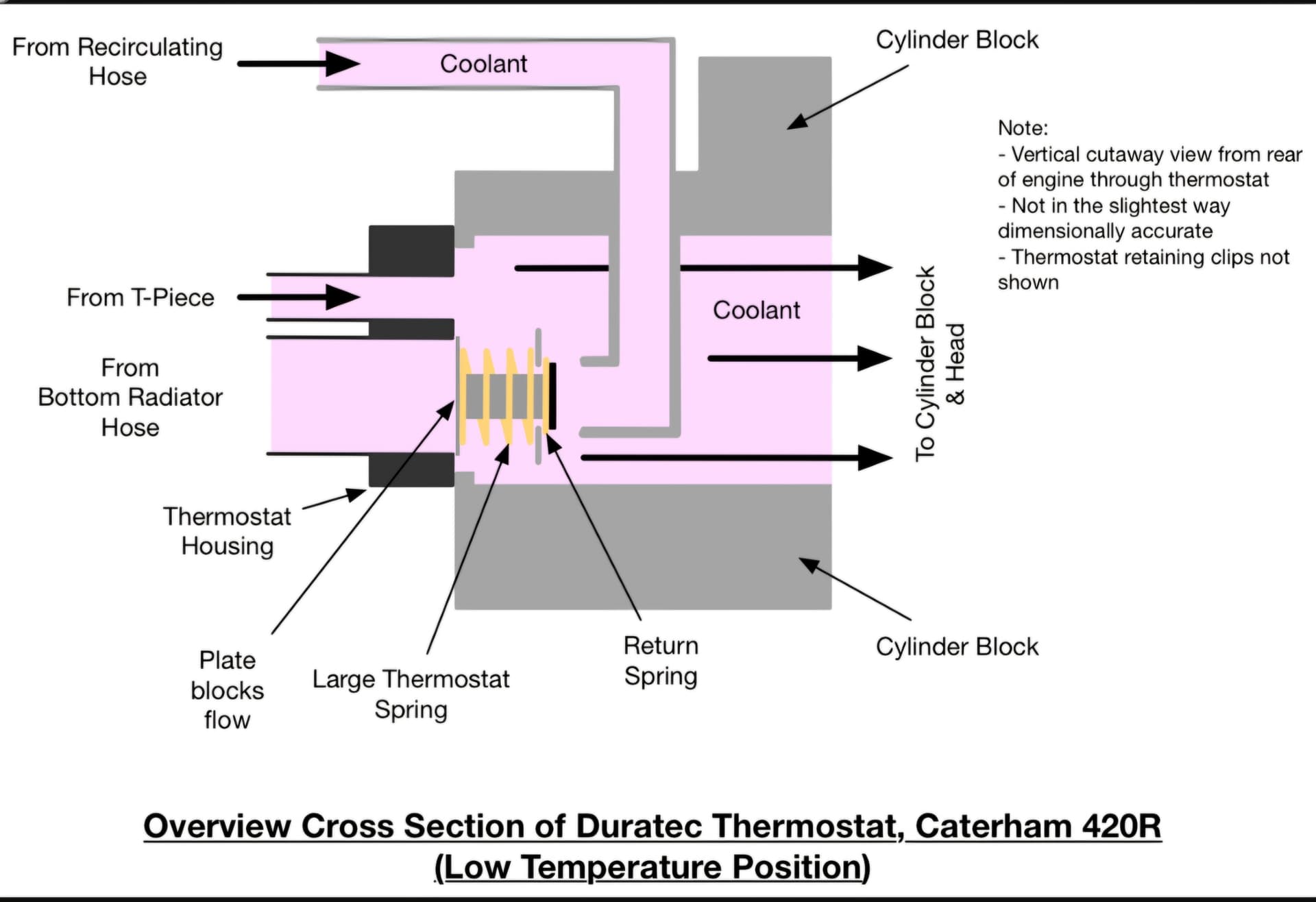 From Recirculating Hose

Coolant

Cylinder Block

Note:
- Vertical cutaway view from rear of engine through thermostat
- Not in the slightest way dimensionally accurate
- Thermostat retaining clips not shown

From T-Piece

Coolant

To Cylinder Block & Head

From Bottom Radiator Hose

Thermostat Housing

Plate blocks flow

Large Thermostat Spring

Return Spring

Cylinder Block

Overview Cross Section of Duratec Thermostat, Caterham 420R (Low Temperature Position)